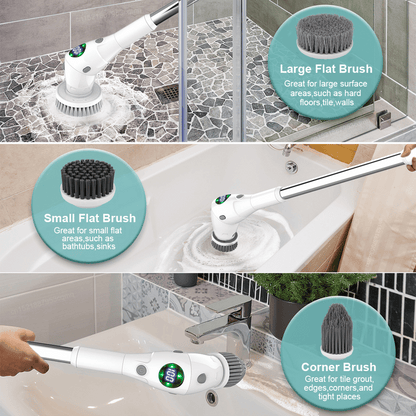 Large Flat Brush
Great for large surface areas,such as hard floors,tile,walls

Small Flat Brush
Great for small flat areas,such as bathtubs,sinks

Corner Brush
Great for tile grout, edges,corners,and tight places